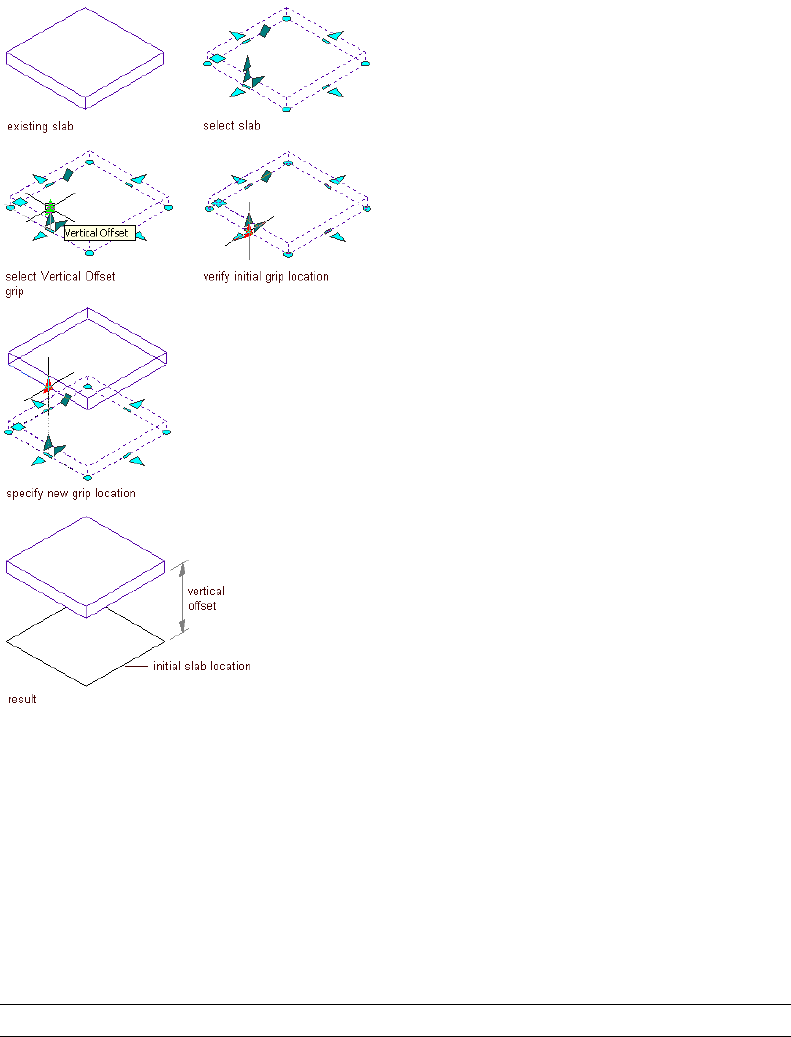 existing slab

select slab

Vertical Offset

select Vertical Offset grip

verify initial grip location

specify new grip location

vertical offset

initial slab location

result