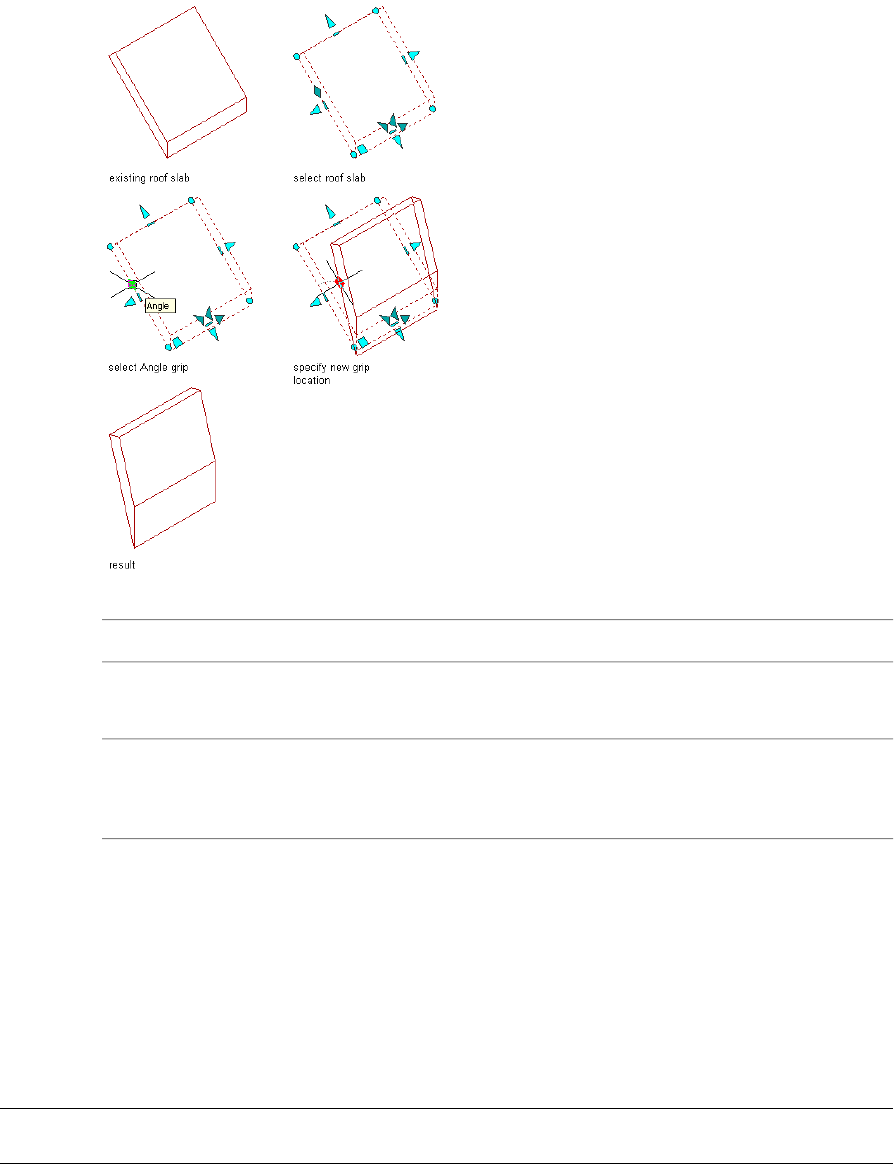 existing roof slab

select roof slab

Angle

select Angle grip

specify new grip location

result