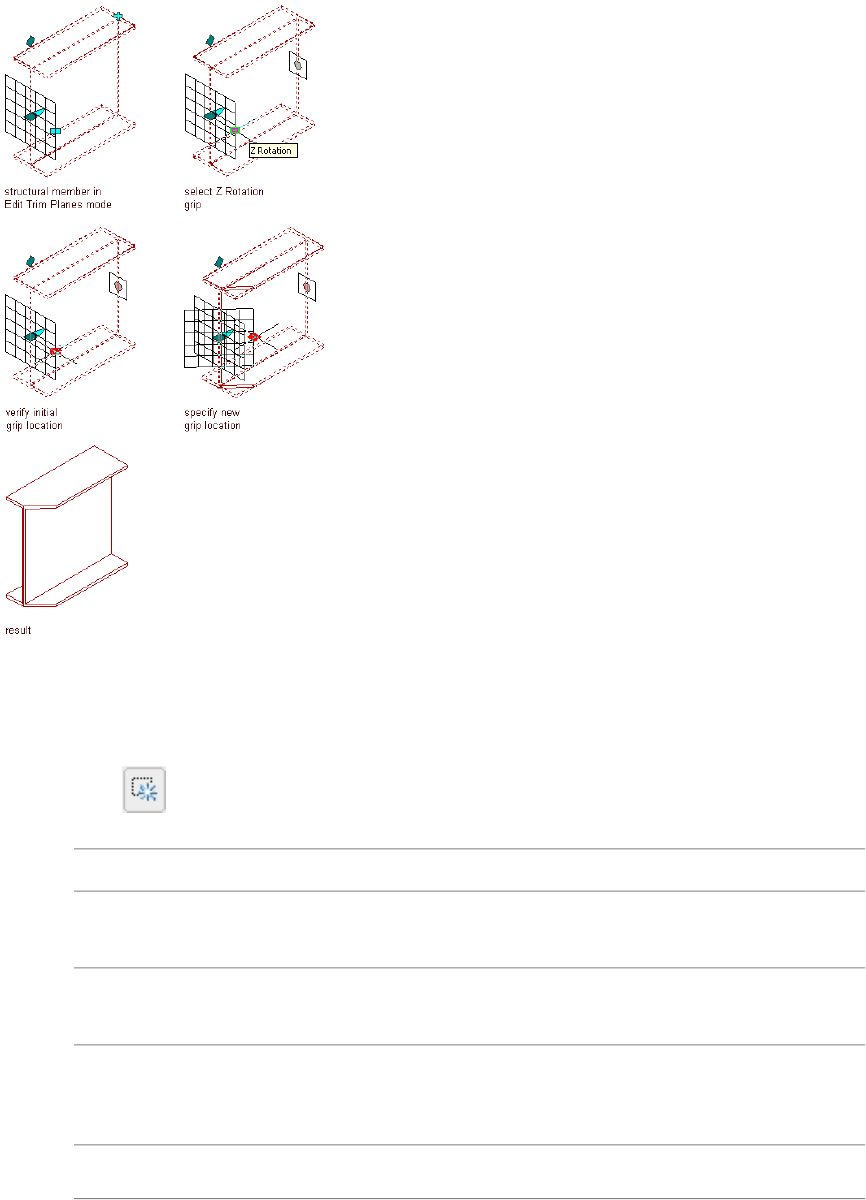 Z Rotation

structural member in Edit Trim Planes mode

select Z Rotation grip

verify initial grip location

specify new grip location

result