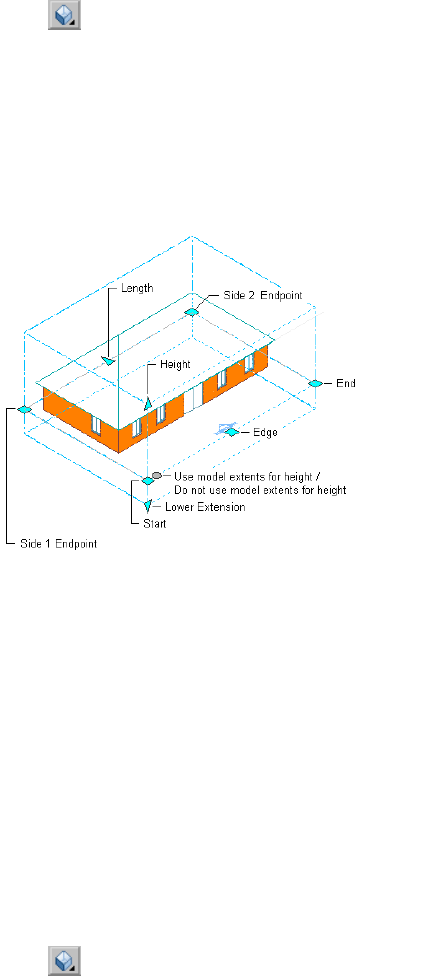 Length

Side 2 Endpoint

Height

End

Edge

Use model extents for height / Do not use model extents for height

Lower Extension

Start

Side 1 Endpoint