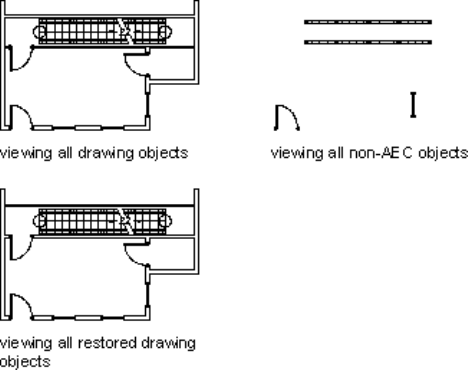 viewing all drawing objects

viewing all non-AEC objects

viewing all restored drawing objects