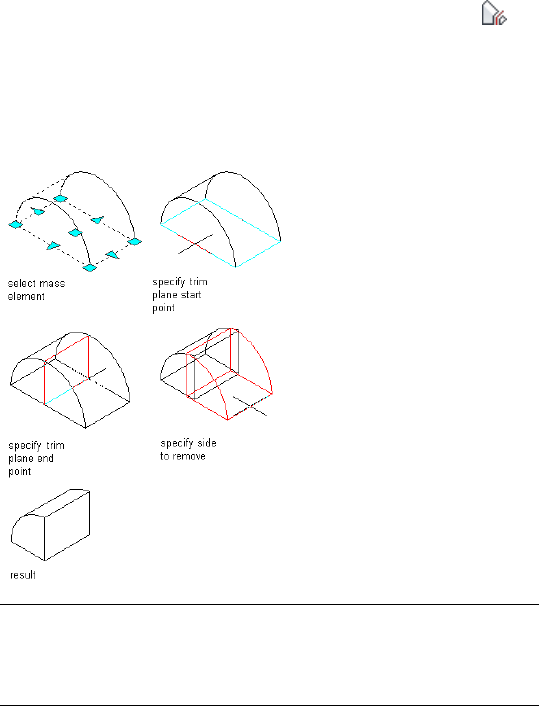 select mass element

specify trim plane start point

specify trim plane end point

specify side to remove

result