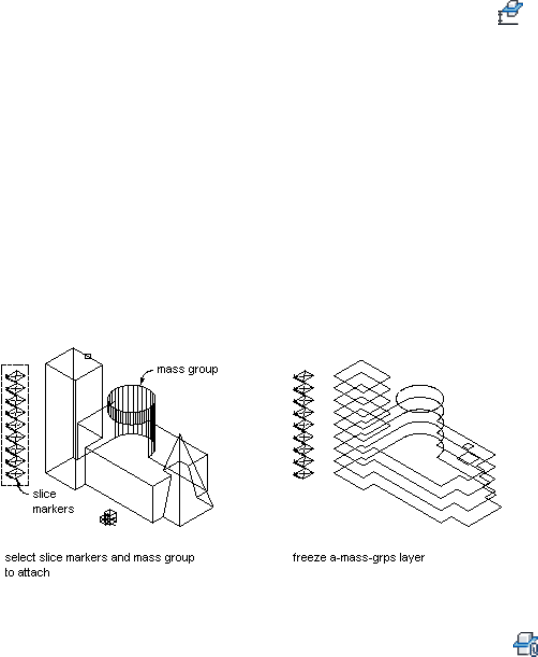 mass group

slice markers

select slice markers and mass group to attach

freeze a-mass-grps layer