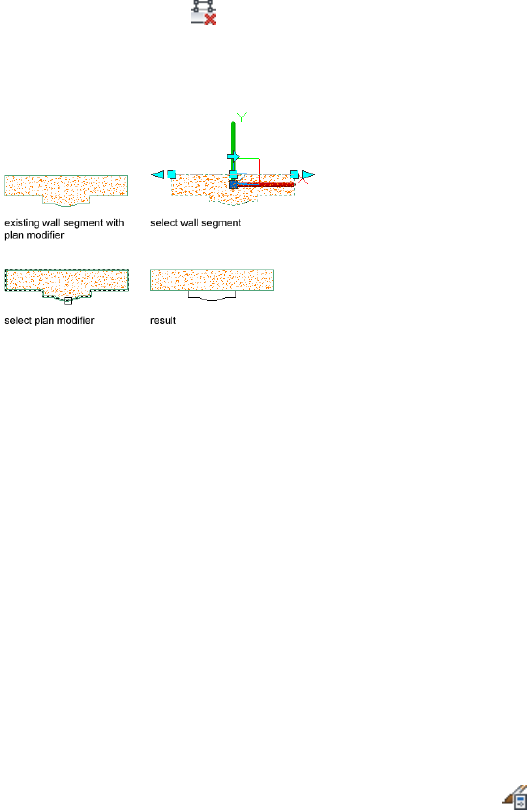 Y

X

existing wall segment with plan modifier

select wall segment

select plan modifier

result