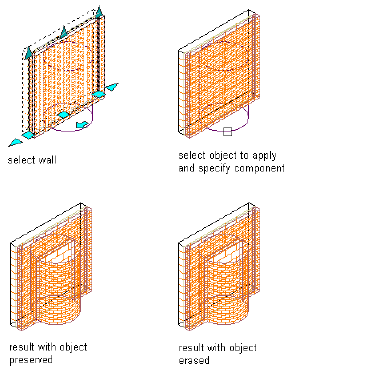 select wall

select object to apply and specify component

result with object preserved

result with object erased