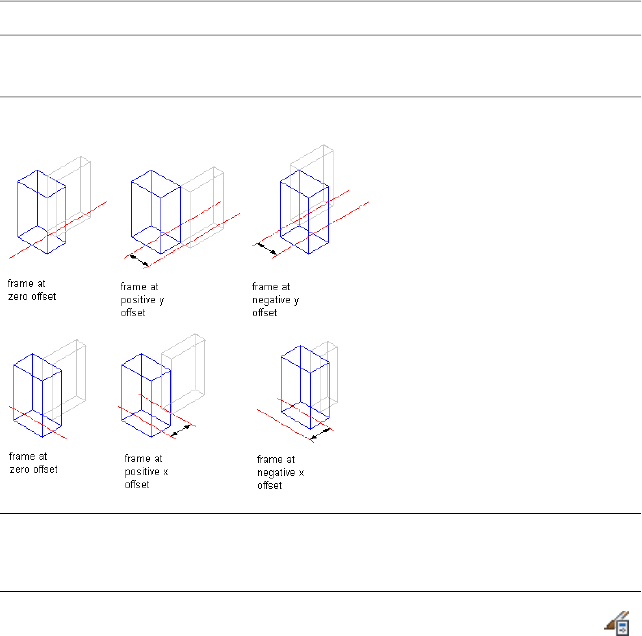 frame at zero offset

frame at positive y offset

frame at negative y offset

frame at zero offset

frame at positive x offset

frame at negative x offset