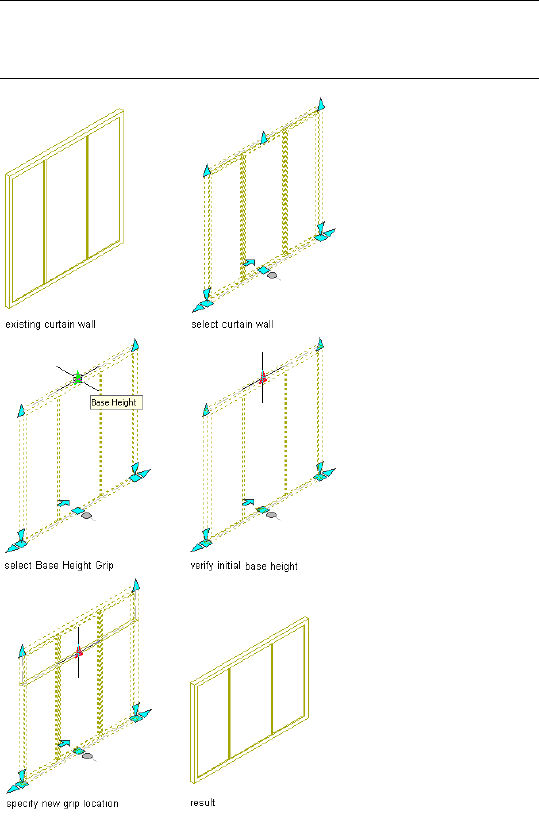 existing curtain wall

select curtain wall

Base Height

select Base Height Grip

verify initial base height

specify new grip location

result