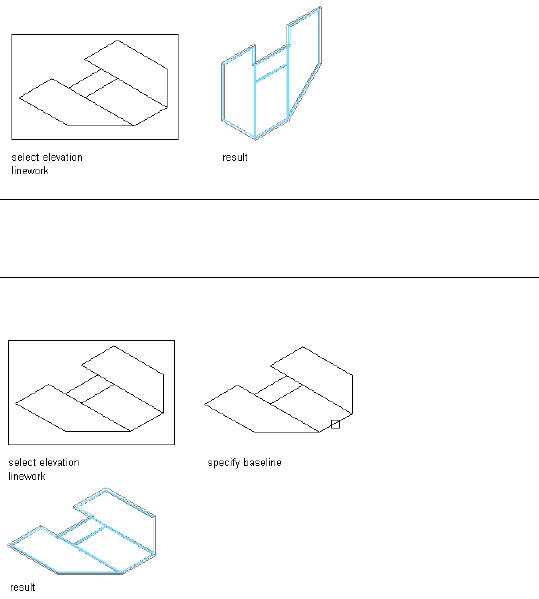 select elevation linework

result

select elevation linework

specify baseline

result