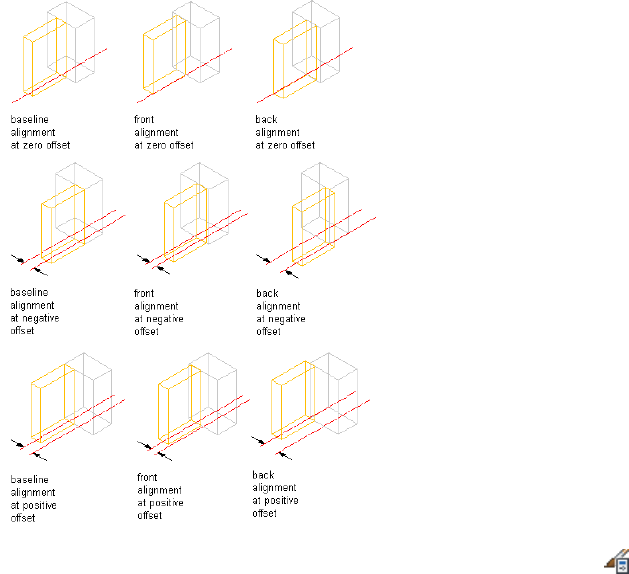 baseline alignment at zero offset

front alignment at zero offset

back alignment at zero offset

baseline alignment at negative offset

front alignment at negative offset

back alignment at negative offset

baseline alignment at positive offset

front alignment at positive offset

back alignment at positive offset