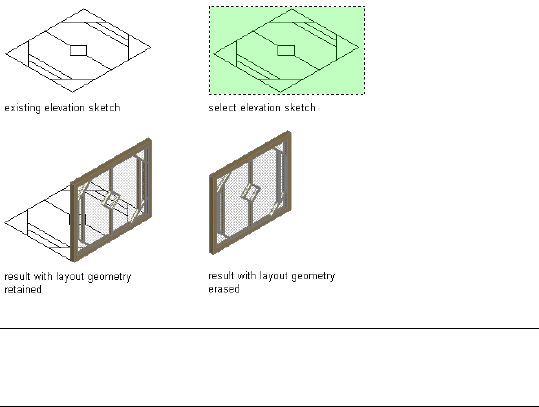 existing elevation sketch

select elevation sketch

result with layout geometry retained

result with layout geometry erased