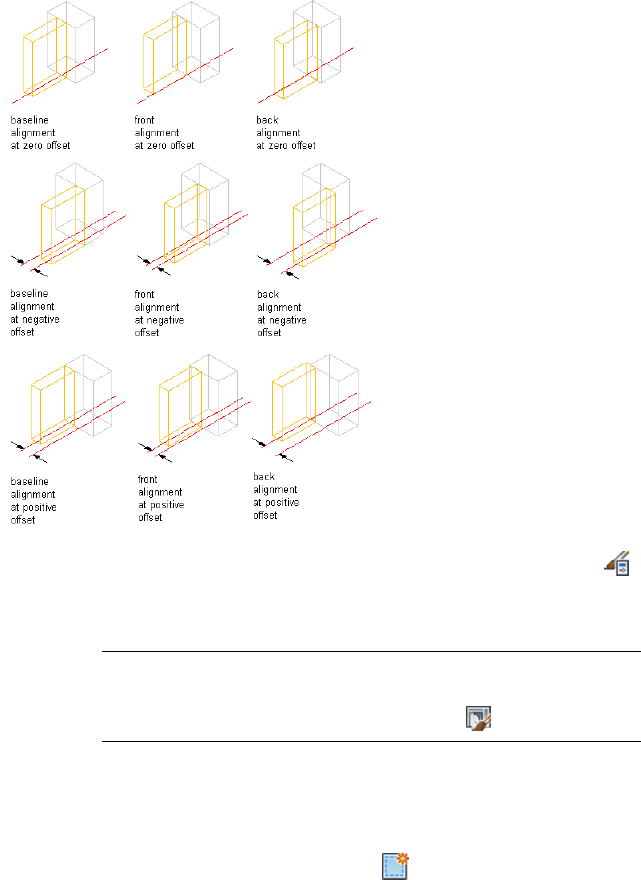 baseline alignment at zero offset

front alignment at zero offset

back alignment at zero offset

baseline alignment at negative offset

front alignment at negative offset

back alignment at negative offset

baseline alignment at positive offset

front alignment at positive offset

back alignment at positive offset