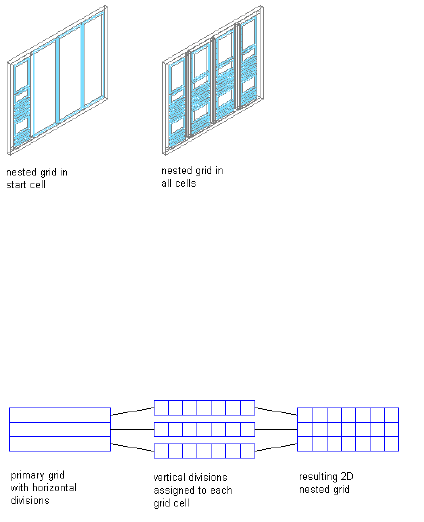 nested grid in start cell

nested grid in all cells

primary grid with horizontal divisions

vertical divisions assigned to each grid cell

resulting 2D nested grid