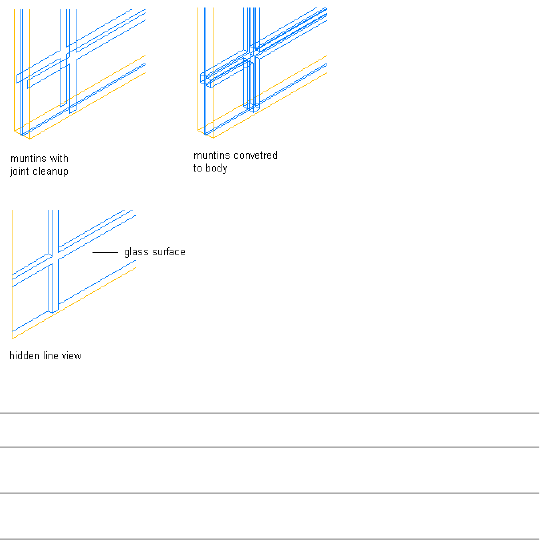 muntins with joint cleanup

muntins convetred to body

glass surface

hidden line view