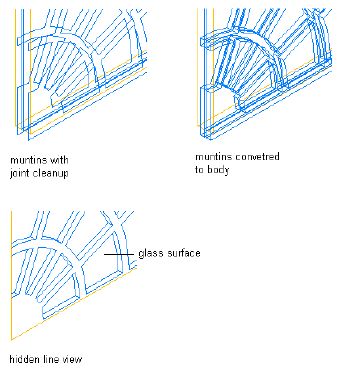 muntins with joint cleanup

muntins convetred to body

glass surface

hidden line view