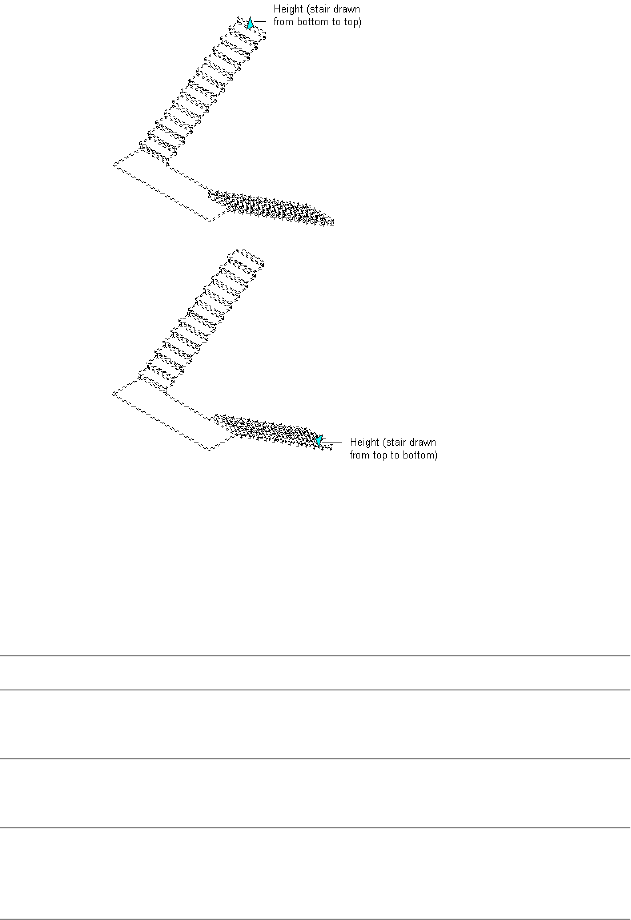 Height (stair drawn from bottom to top)

Height (stair drawn from top to bottom)