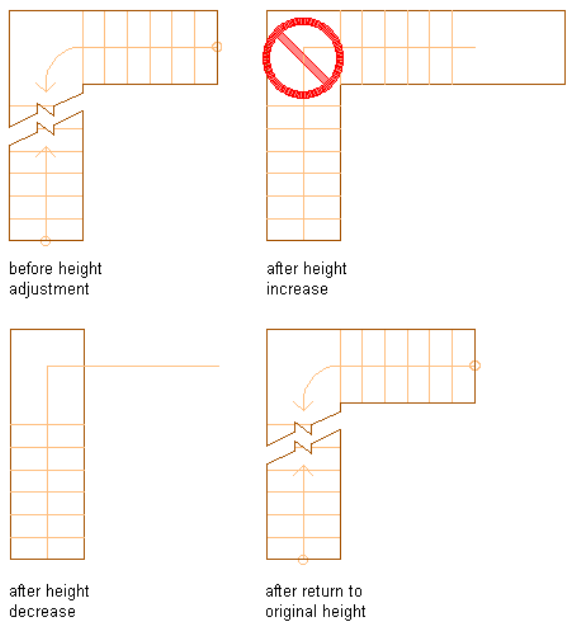 before height adjustment

after height increase

after height decrease

after return to original height