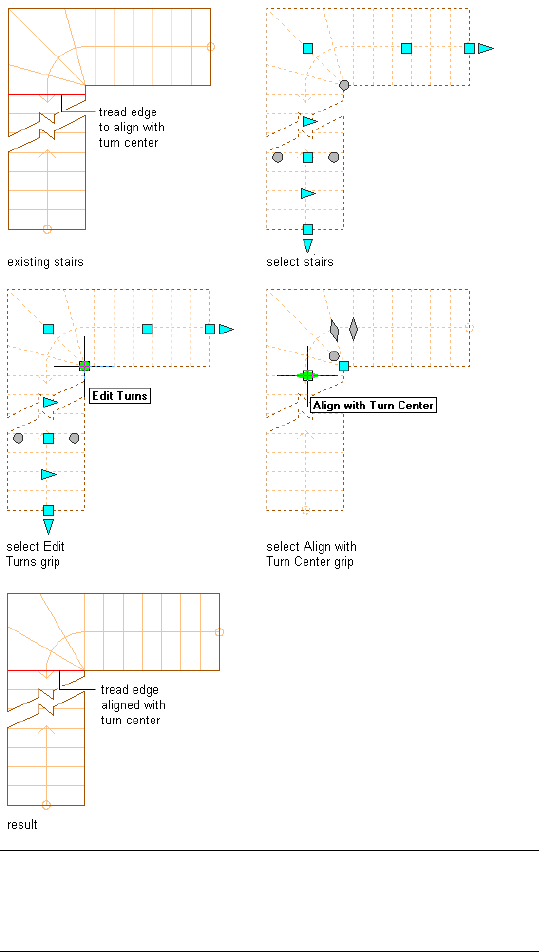 tread edge to align with turn center

existing stairs

select stairs

Edit Turns

select Edit Turns grip

Align with Turn Center

select Align with Turn Center grip

tread edge aligned with turn center

result