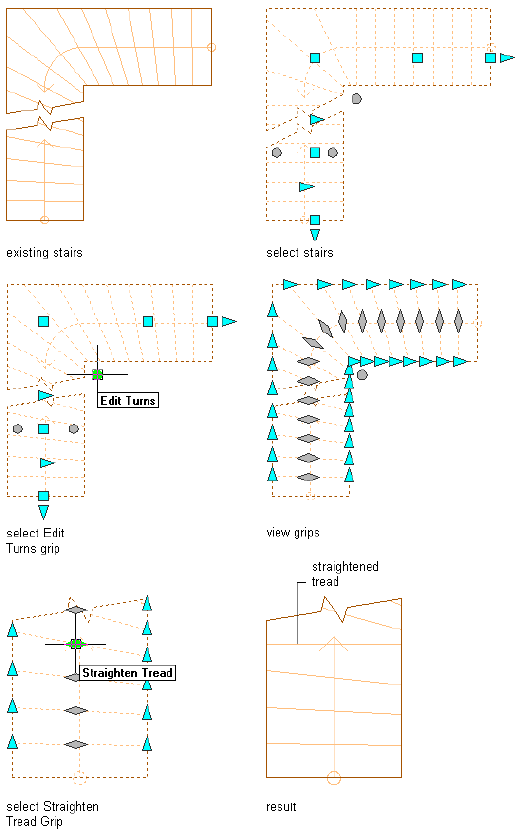 existing stairs

select stairs

Edit Turns

select Edit Turns grip

view grips

Straighten Tread

select Straighten Tread Grip

straightened tread

result