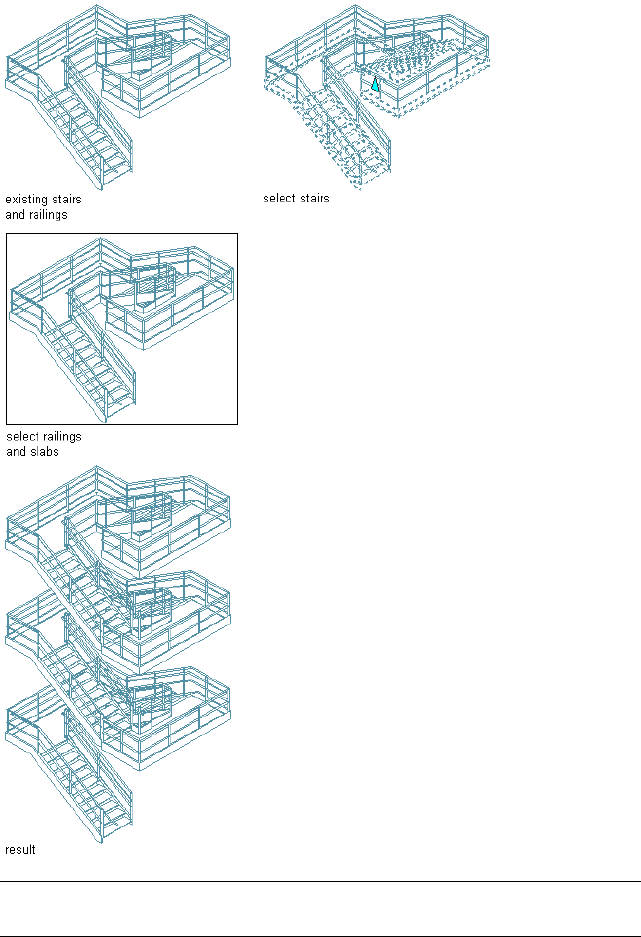 existing stairs
and railings

select stairs

select railings
and slabs

result