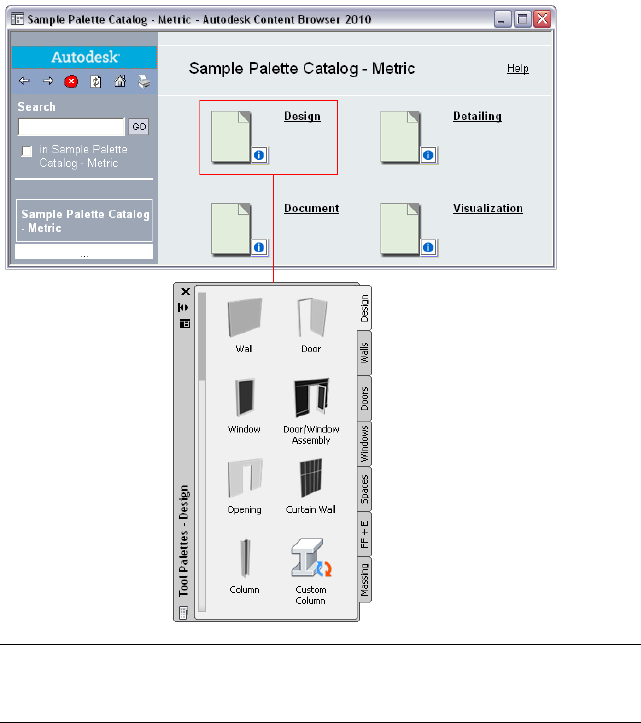 Sample Palette Catalog - Metric - Autodesk Content Browser 2010

Autodesk

Search

GO

in Sample Palette Catalog - Metric

Sample Palette Catalog - Metric

...

Sample Palette Catalog - Metric

Help

Design

Detailing

Document

Visualization

Tool Palettes - Design

Wall

Door

Window

Door/Window Assembly

Opening

Curtain Wall

Column

Custom Column

Design

Walls

Doors

Windows

Spaces

FF + E

Massing