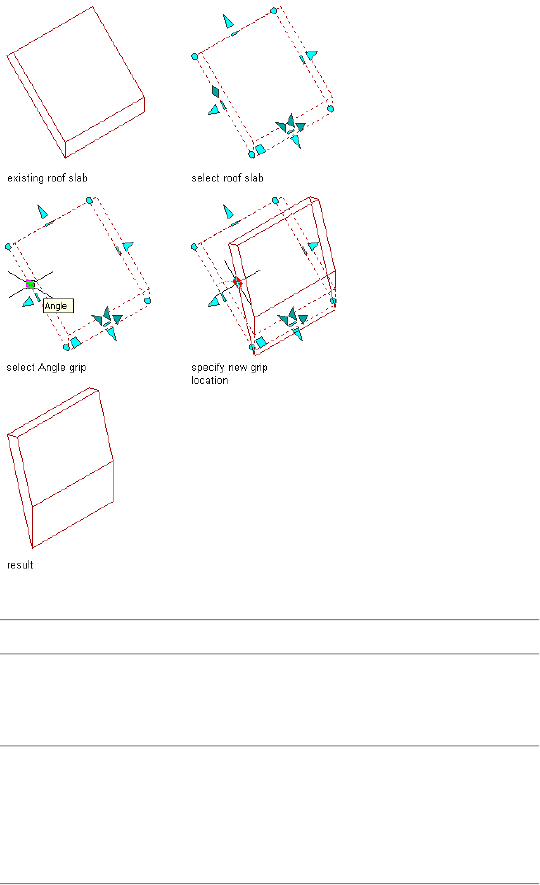 existing roof slab

select roof slab

Angle

select Angle grip

specify new grip location

result