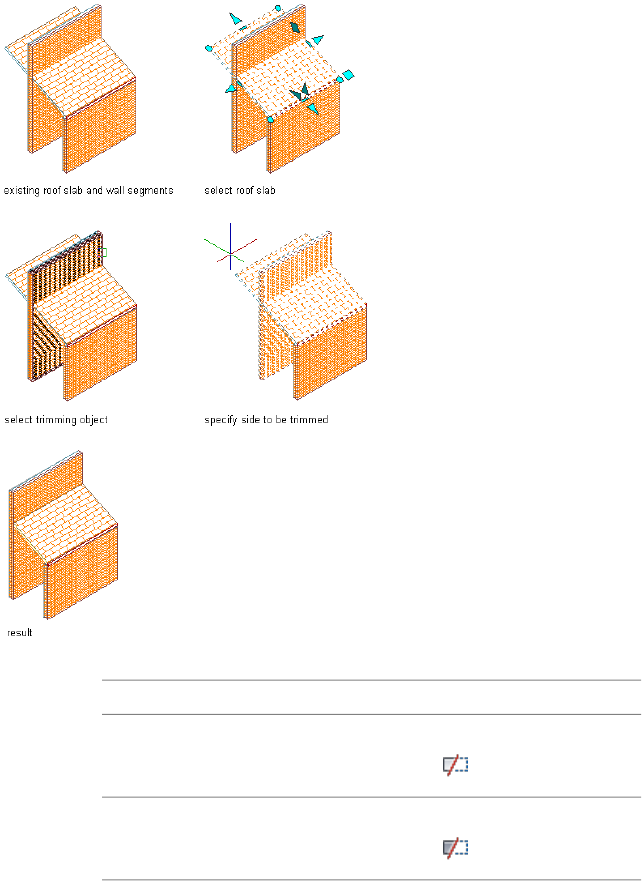 existing roof slab and wall segments

select roof slab

select trimming object

specify side to be trimmed

result