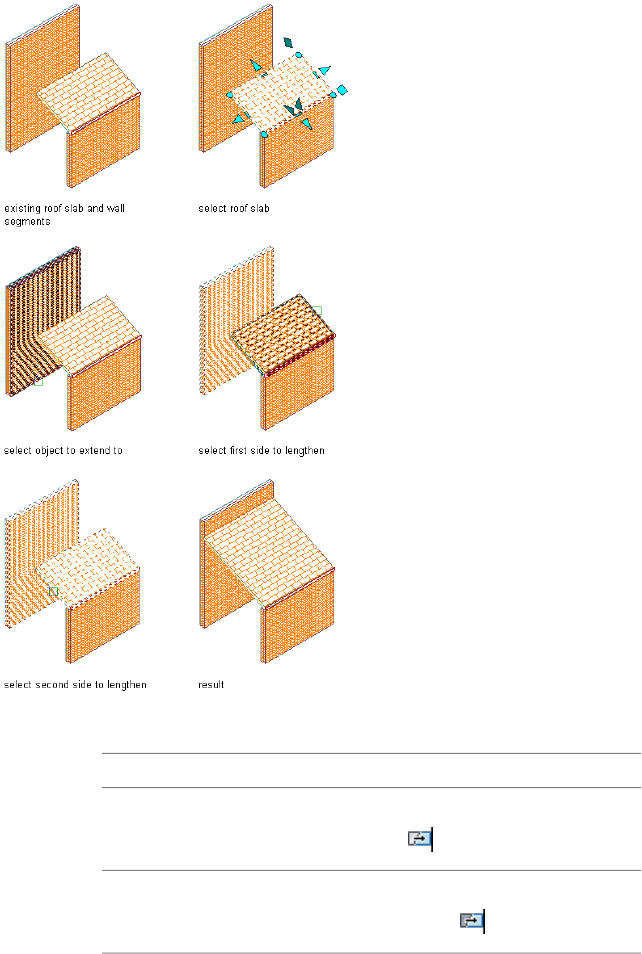 existing roof slab and wall segments

select roof slab

select object to extend to

select first side to lengthen

select second side to lengthen

result