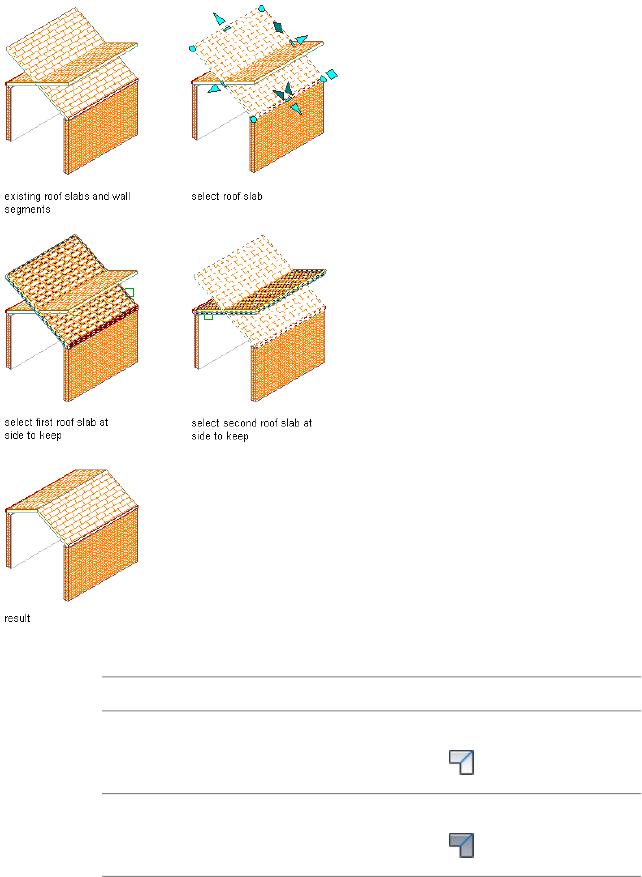 existing roof slabs and wall segments

select roof slab

select first roof slab at side to keep

select second roof slab at side to keep

result