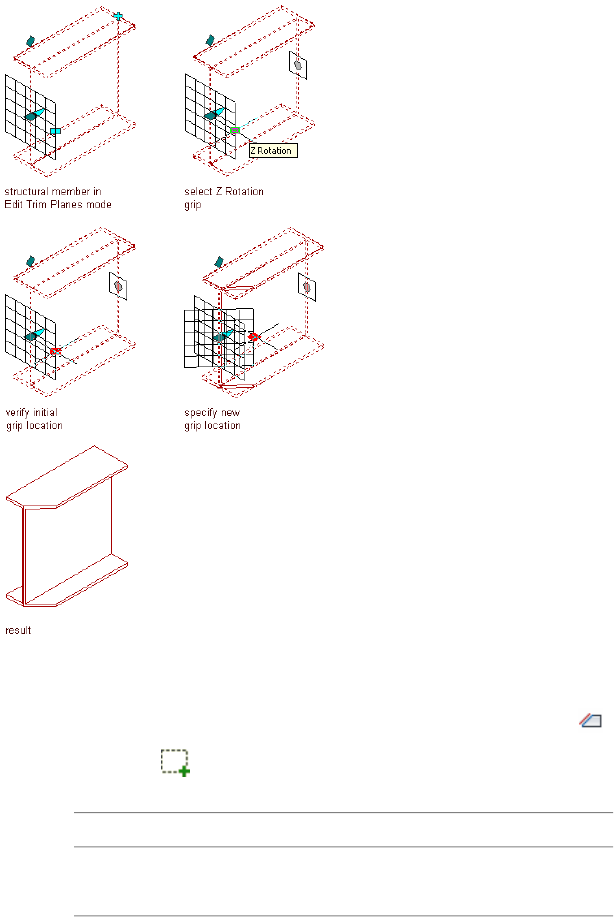 Z Rotation

structural member in Edit Trim Planes mode

select Z Rotation grip

verify initial grip location

specify new grip location

result