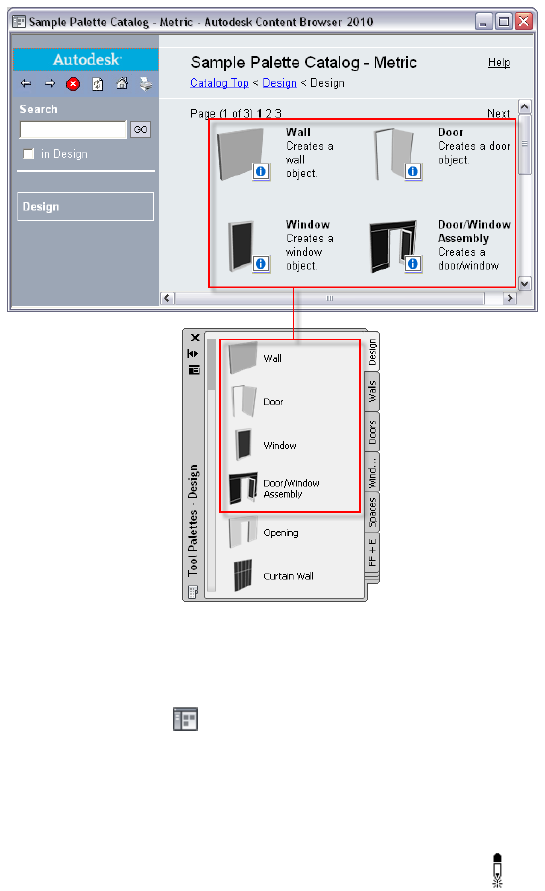 Sample Palette Catalog - Metric - Autodesk Content Browser 2010

Autodesk

Search

GO

in Design

Design

Sample Palette Catalog - Metric

Help

Catalog Top < Design < Design

Page (1 of 3) 1 2 3

Next

Wall
Creates a wall object.

Door
Creates a door object.

Window
Creates a window object.

Door/Window Assembly
Creates a door/window

Tool Palettes - Design

Wall

Door

Window

Door/Window Assembly

Opening

Curtain Wall

Design

Walls

Doors

Wind...

Spaces

FF + E