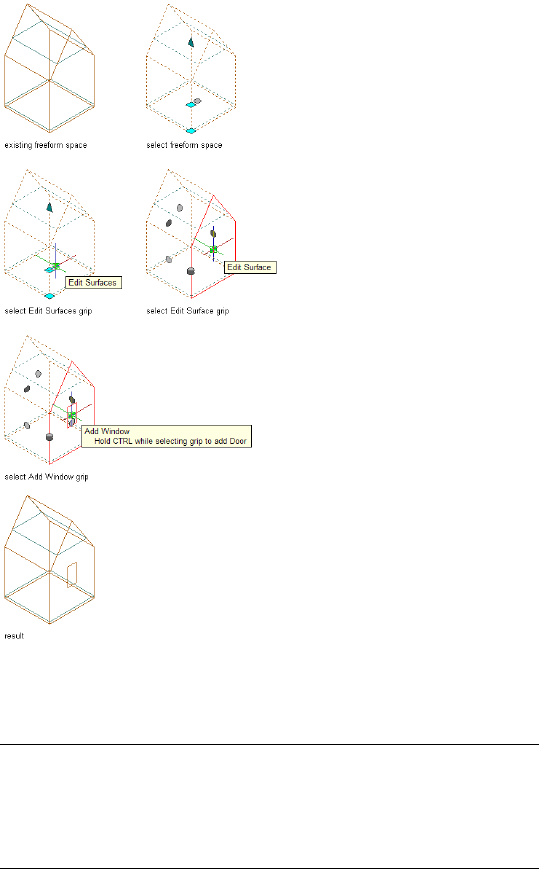 existing freeform space

select freeform space

Edit Surfaces

select Edit Surfaces grip

Edit Surface

select Edit Surface grip

Add Window
Hold CTRL while selecting grip to add Door

select Add Window grip

result