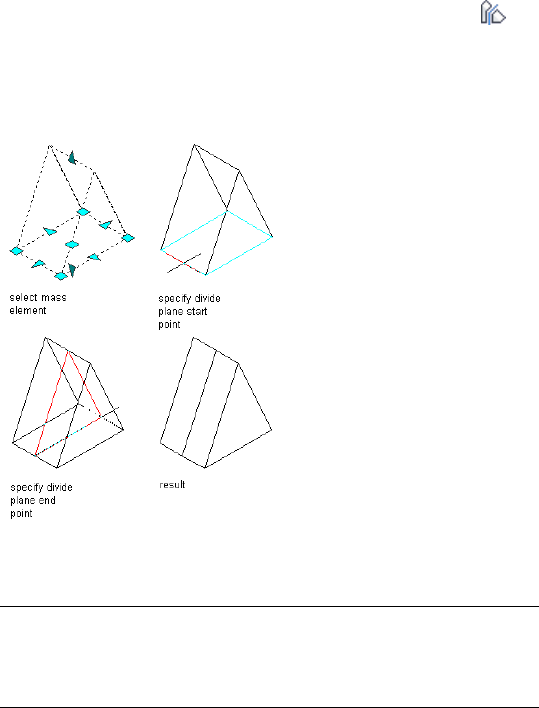 select mass element

specify divide plane start point

specify divide plane end point

result