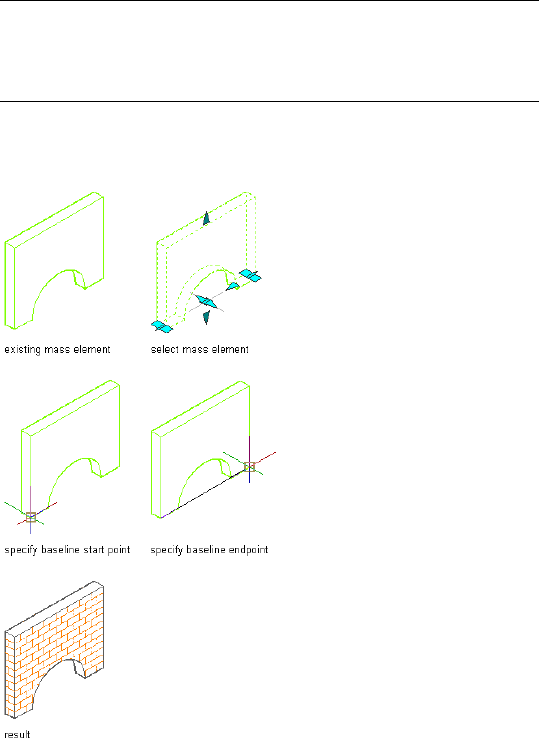 existing mass element

select mass element

specify baseline start point

specify baseline endpoint

result