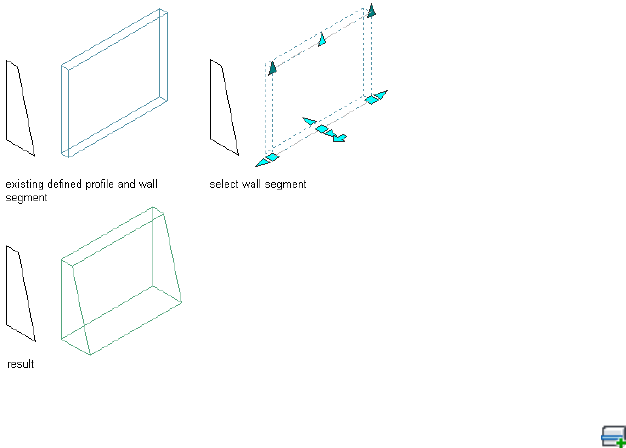 existing defined profile and wall segment

select wall segment

result