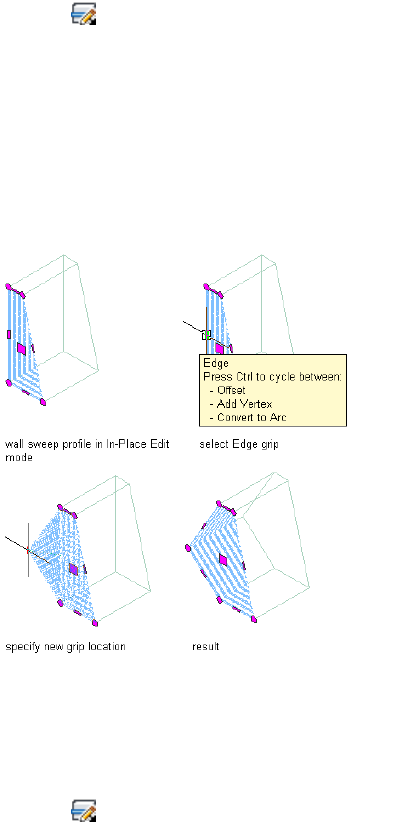 Edge
Press Ctrl to cycle between:
- Offset
- Add Vertex
- Convert to Arc

wall sweep profile in In-Place Edit mode

select Edge grip

specify new grip location

result