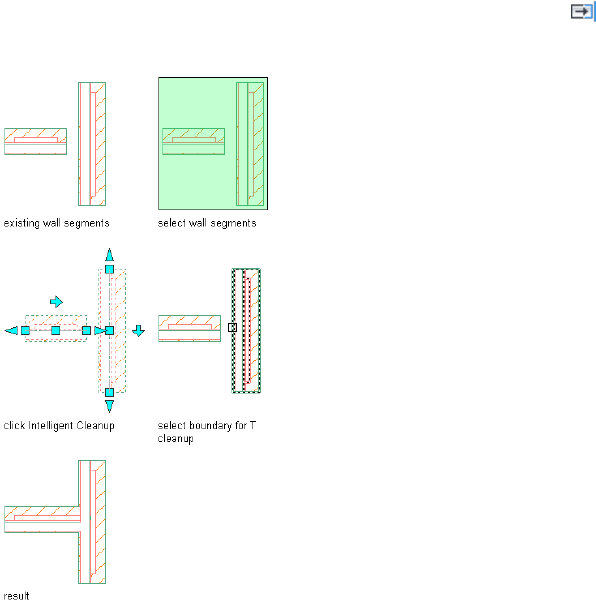 existing wall segments

select wall segments

click Intelligent Cleanup

select boundary for T cleanup

result