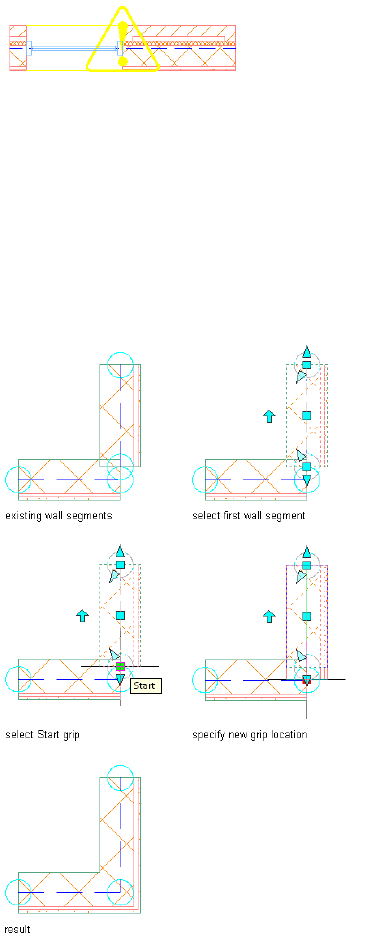 existing wall segments

select first wall segment

Start

select Start grip

specify new grip location

result