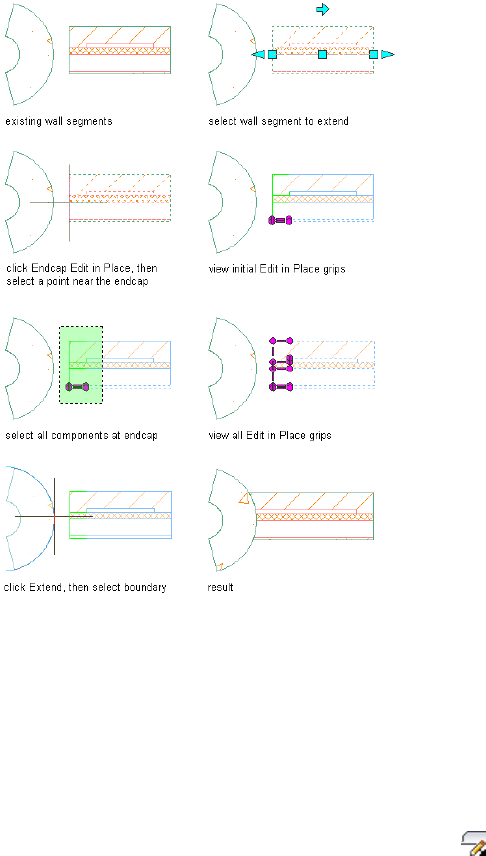 existing wall segments

select wall segment to extend

click Endcap Edit in Place, then select a point near the endcap

view initial Edit in Place grips

select all components at endcap

view all Edit in Place grips

click Extend, then select boundary

result