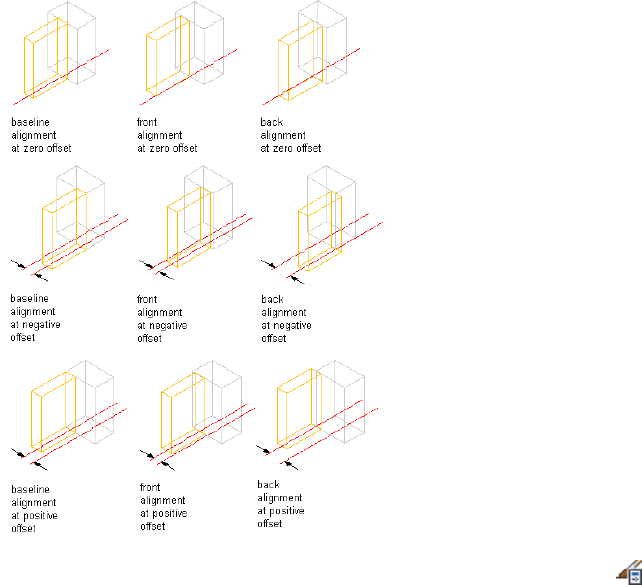 baseline
alignment
at zero offset

front
alignment
at zero offset

back
alignment
at zero offset

baseline
alignment
at negative
offset

front
alignment
at negative
offset

back
alignment
at negative
offset

baseline
alignment
at positive
offset

front
alignment
at positive
offset

back
alignment
at positive
offset