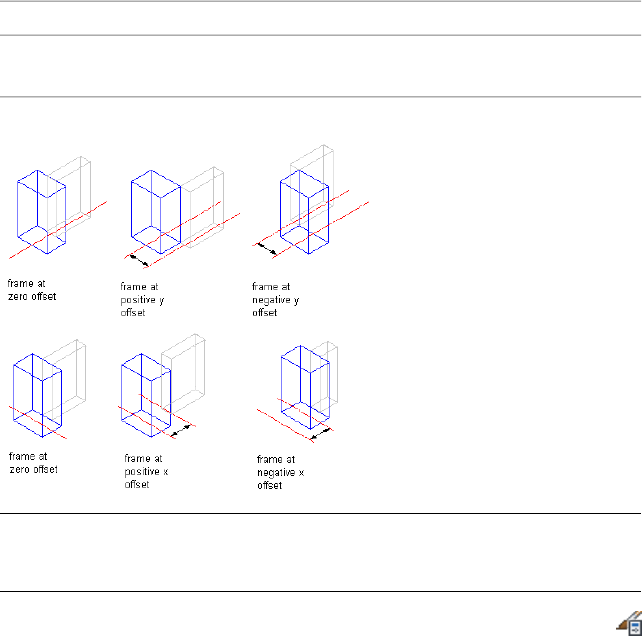 frame at zero offset

frame at positive y offset

frame at negative y offset

frame at zero offset

frame at positive x offset

frame at negative x offset