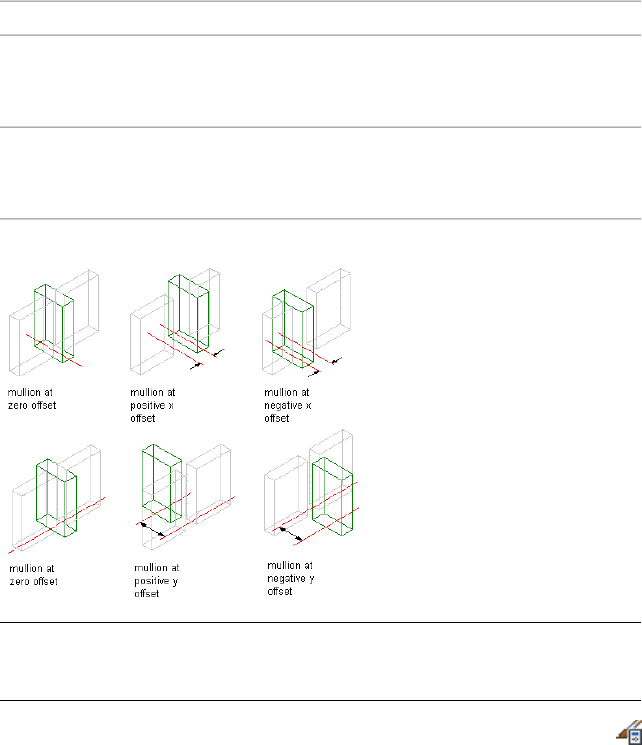 mullion at zero offset

mullion at positive x offset

mullion at negative x offset

mullion at zero offset

mullion at positive y offset

mullion at negative y offset