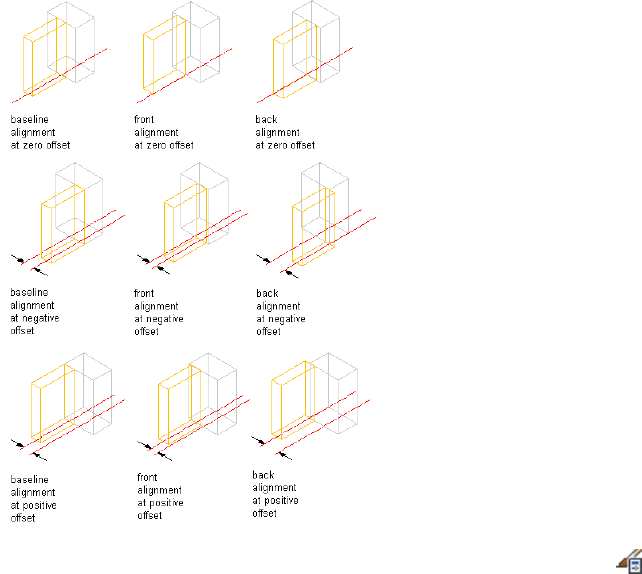 baseline alignment at zero offset

front alignment at zero offset

back alignment at zero offset

baseline alignment at negative offset

front alignment at negative offset

back alignment at negative offset

baseline alignment at positive offset

front alignment at positive offset

back alignment at positive offset