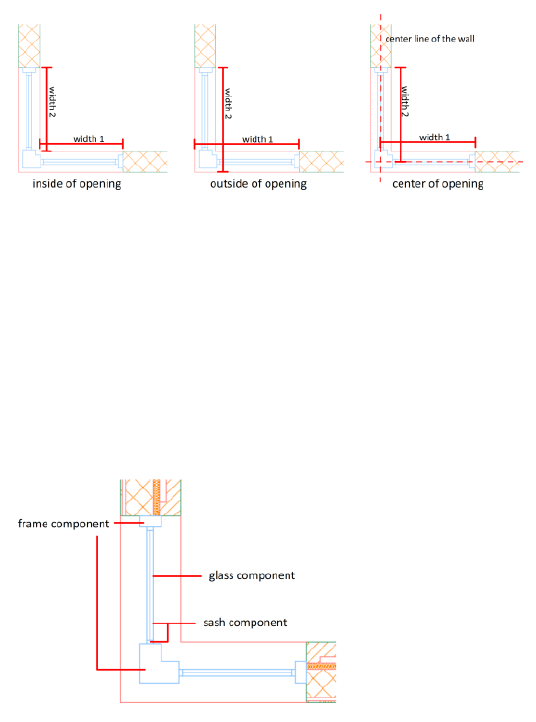 width 2

width 1

inside of opening

width 2

width 1

outside of opening

center line of the wall

width 2

width 1

center of opening

frame component

glass component

sash component