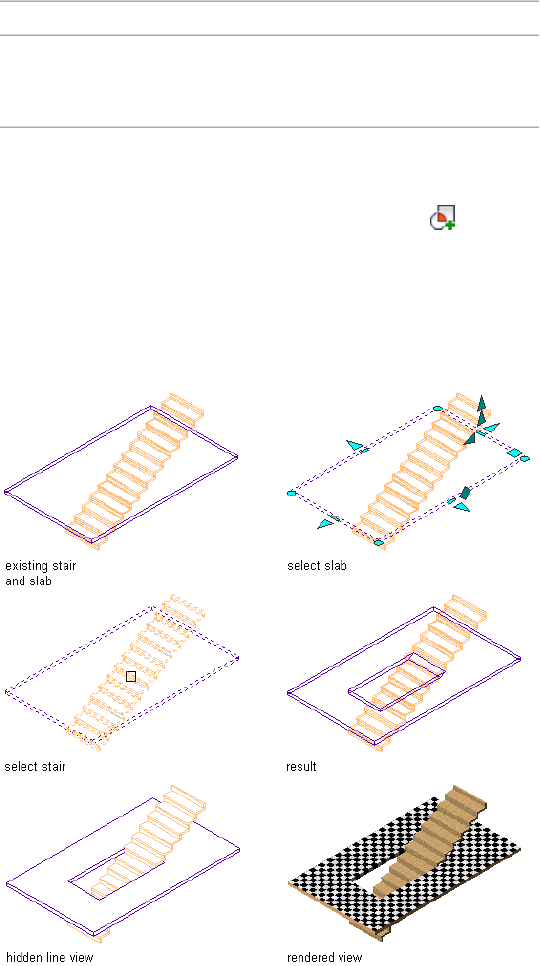 existing stair and slab

select slab

select stair

result

hidden line view

rendered view