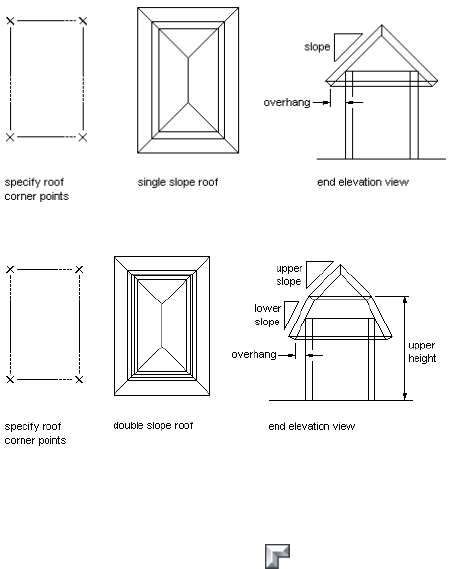 slope

overhang

specify roof corner points

single slope roof

end elevation view

upper slope

lower slope

overhang

upper height

specify roof corner points

double slope roof

end elevation view