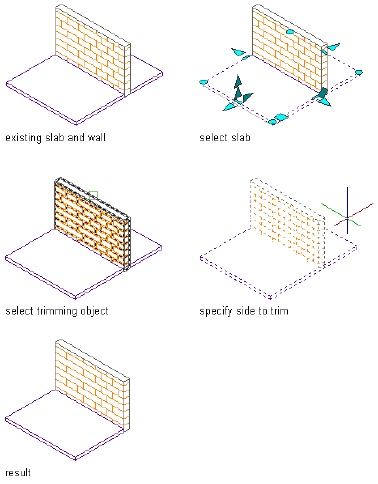 existing slab and wall

select slab

select trimming object

specify side to trim

result