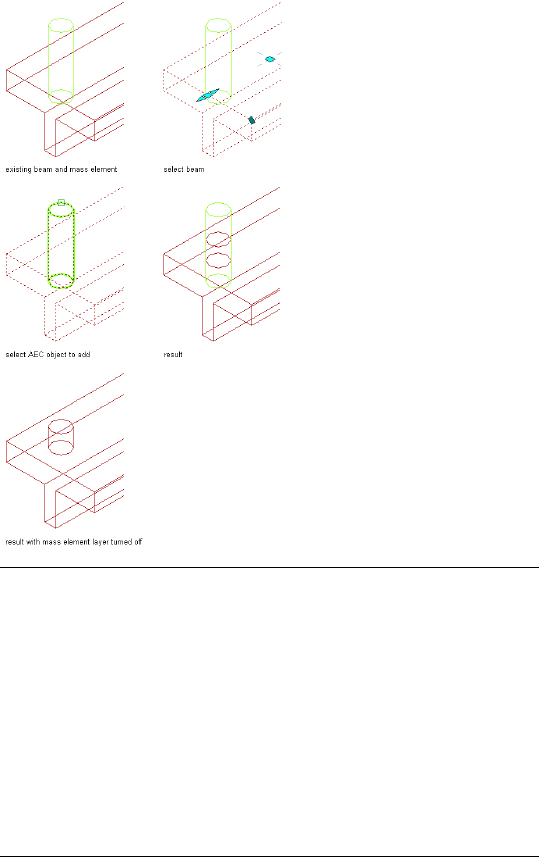 existing beam and mass element

select beam

select AEC object to add

result

result with mass element layer turned off