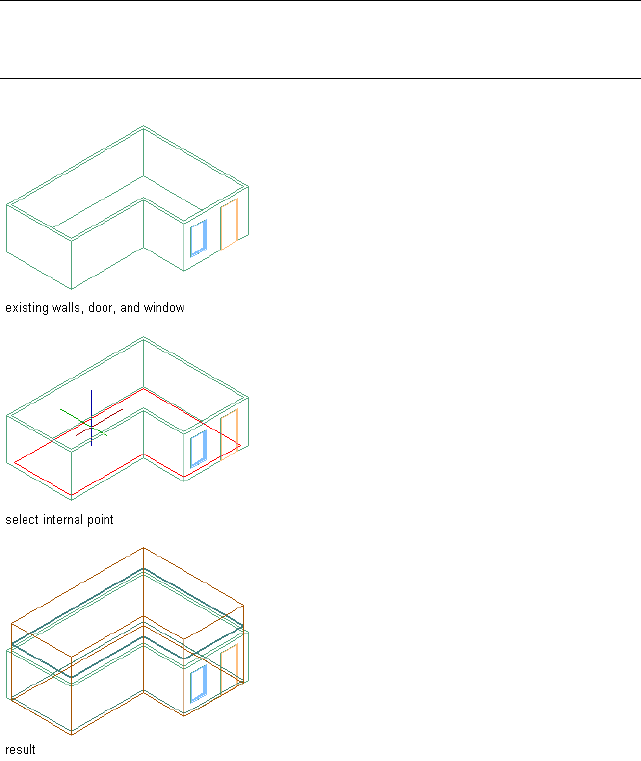 existing walls, door, and window

select internal point

result