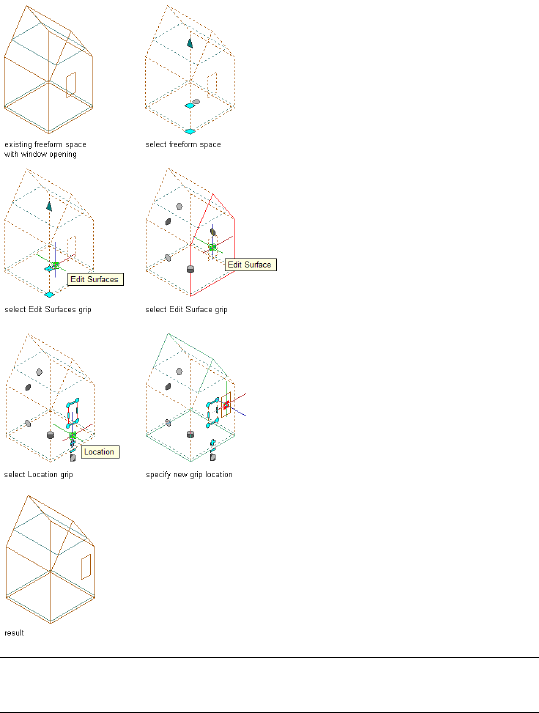 existing freeform space with window opening

select freeform space

Edit Surfaces

select Edit Surfaces grip

Edit Surface

select Edit Surface grip

Location

select Location grip

specify new grip location

result