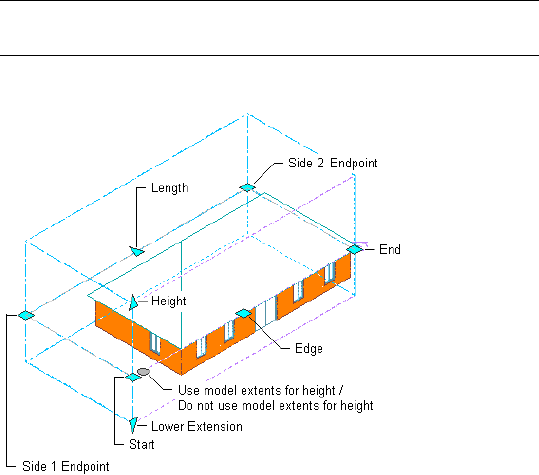 Side 2 Endpoint
Length
End
Height
Edge
Use model extents for height /
Do not use model extents for height
Lower Extension
Start
Side 1 Endpoint